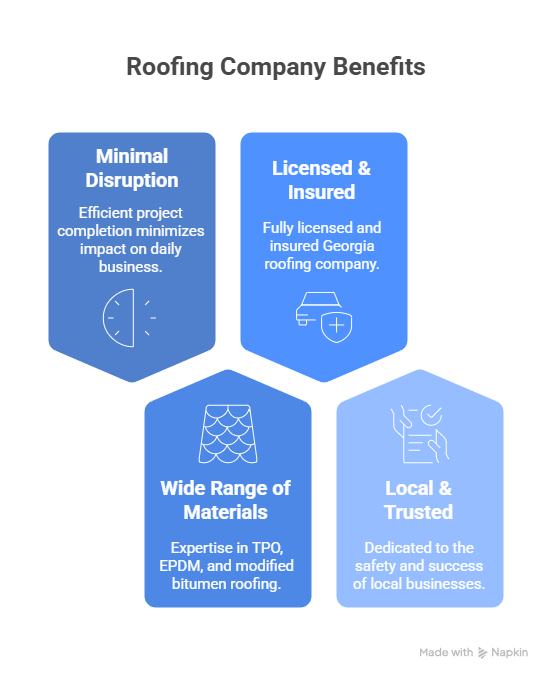 Roofing Company Benefits

Minimal Disruption

Efficient project completion minimizes impact on daily business.

Licensed & Insured

Fully licensed and insured Georgia roofing company.

Wide Range of Materials

Expertise in TPO, EPDM, and modified bitumen roofing.

Local & Trusted

Dedicated to the safety and success of local businesses.

Made with Napkin